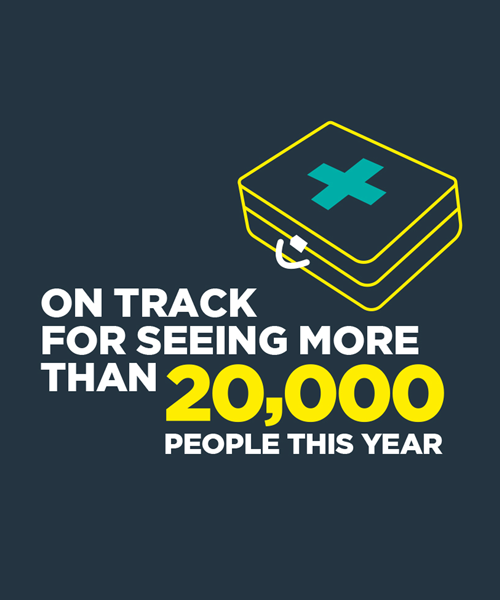 ON TRACK FOR SEEING MORE THAN 20,000 PEOPLE THIS YEAR